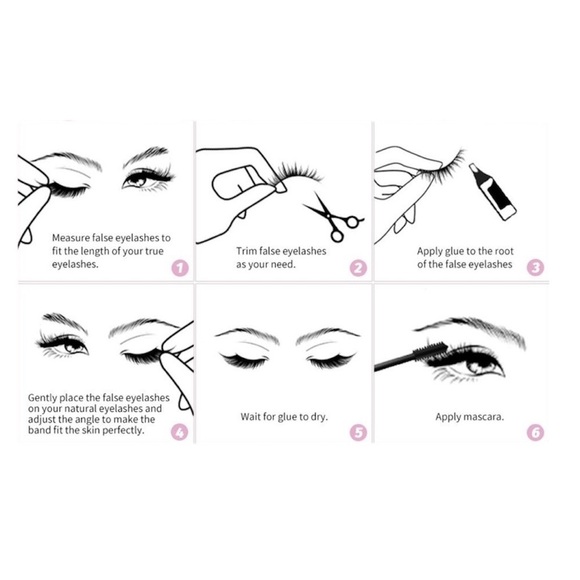 Measure false eyelashes to fit the length of your true eyelashes.

1

Trim false eyelashes as your need.

2

Apply glue to the root of the false eyelashes

3

Gently place the false eyelashes on your natural eyelashes and adjust the angle to make the band fit the skin perfectly.

4

Wait for glue to dry.

5

Apply mascara.

6